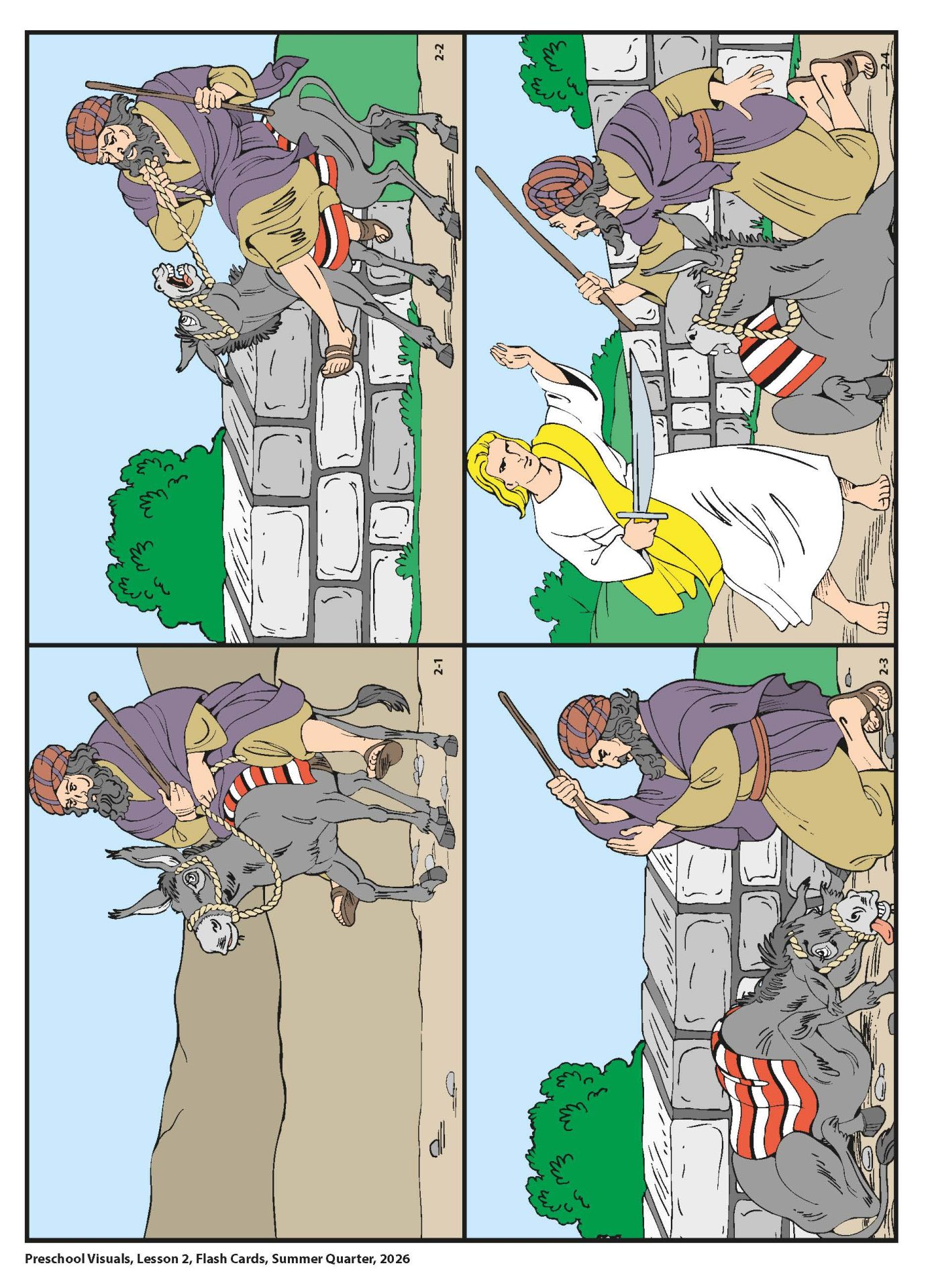 2-2

2-4

2-1

2-3

Preschool Visuals, Lesson 2, Flash Cards, Summer Quarter, 2026